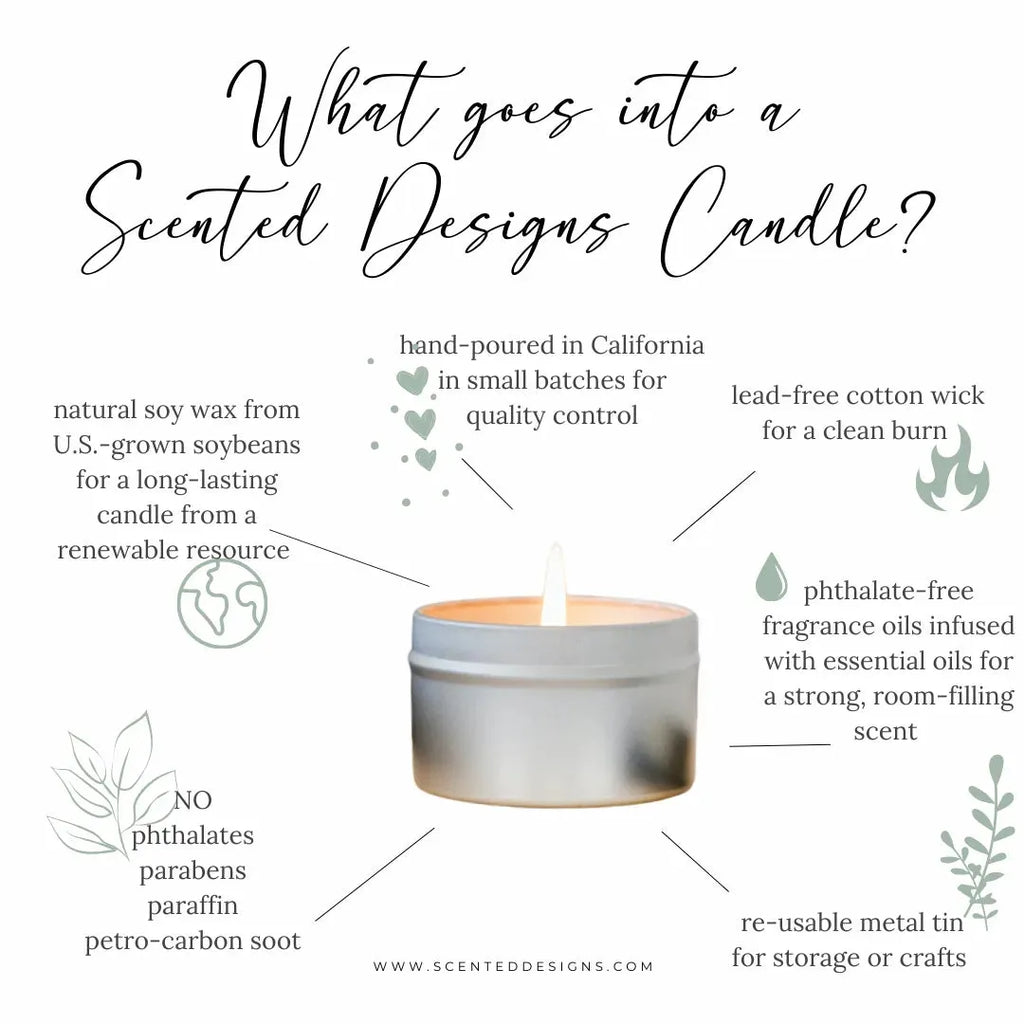 What goes into a Scented Designs Candle?

hand-poured in California in small batches for quality control

natural soy wax from U.S.-grown soybeans for a long-lasting candle from a renewable resource

lead-free cotton wick for a clean burn

phthalate-free fragrance oils infused with essential oils for a strong, room-filling scent

NO
phthalates
parabens
paraffin
petro-carbon soot

re-usable metal tin for storage or crafts

WWW.SCENTEDDESIGNS.COM